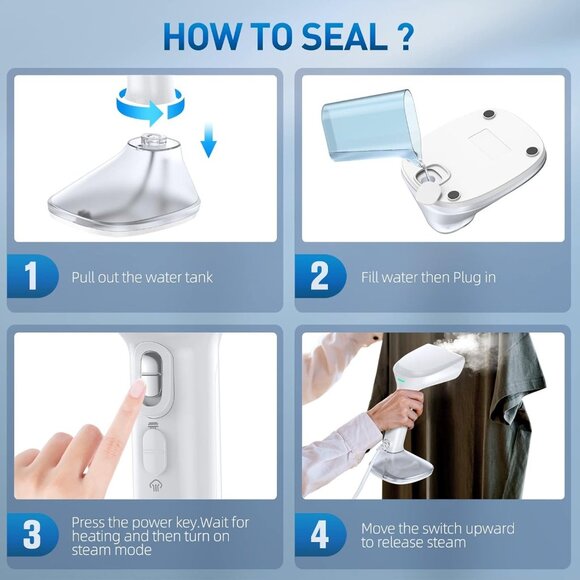 HOW TO SEAL ?

1 Pull out the water tank

2 Fill water then Plug in

3 Press the power key.Wait for heating and then turn on steam mode

4 Move the switch upward to release steam